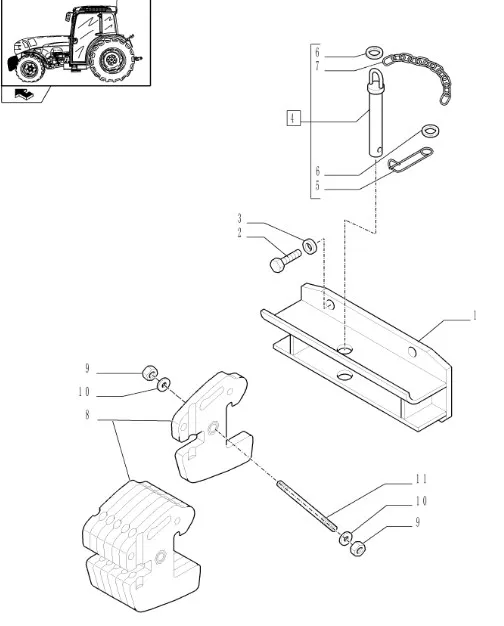 6
7
4
6
5
3
2
1
9
10
8
11
10
9