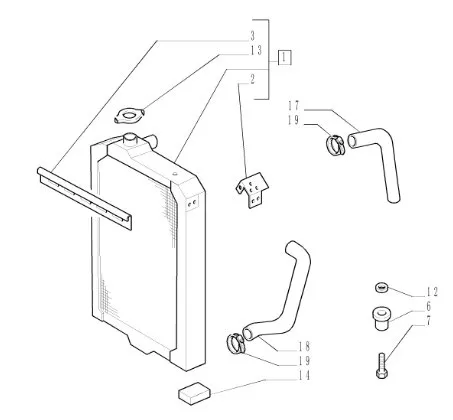 3
13
1
2
17
19
12
6
7
18
19
14